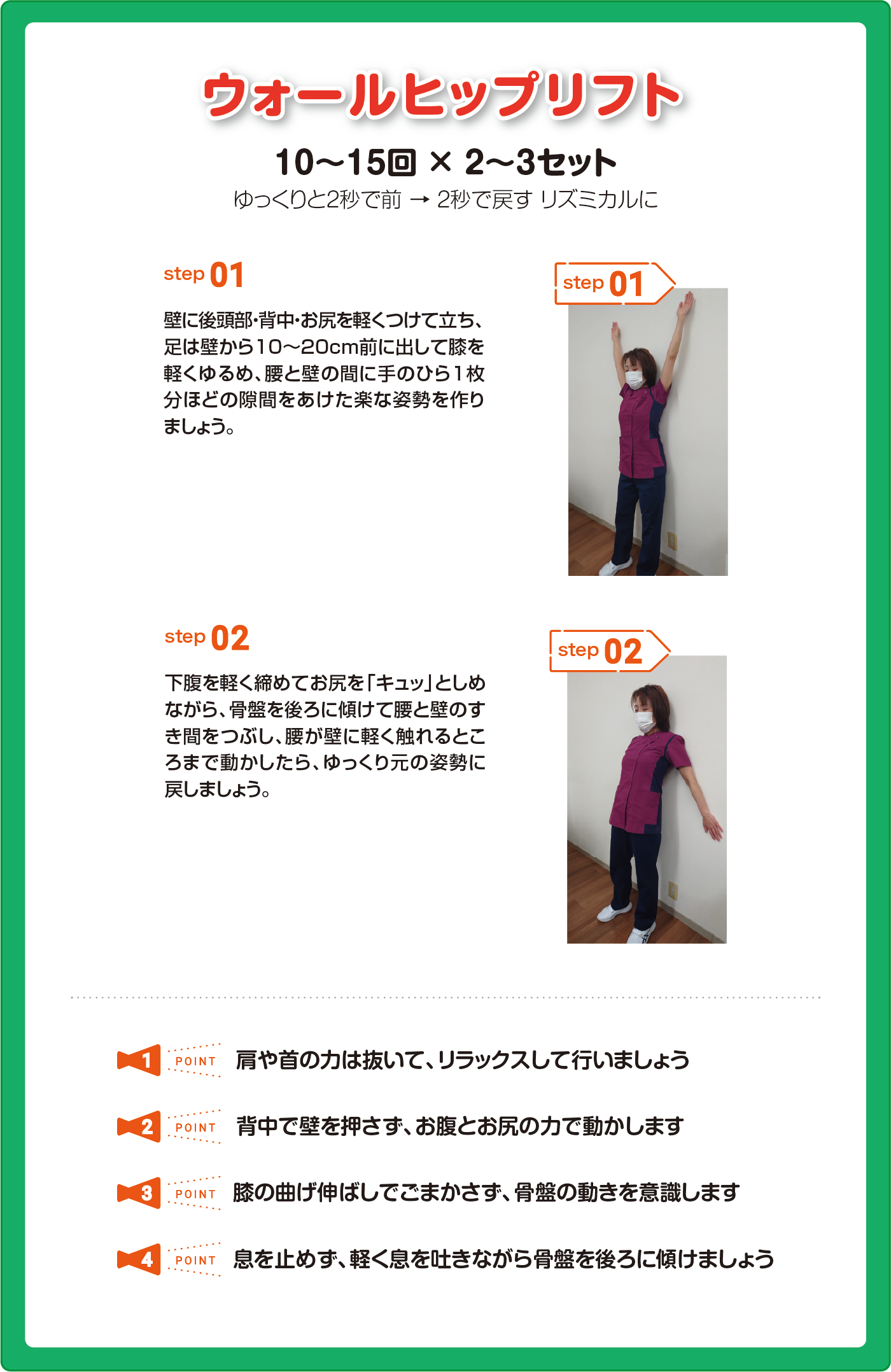 ウォールヒップリフト

10〜15回 × 2〜3セット

ゆっくりと2秒で前 → 2秒で戻す リズミカルに

step 01

壁に後頭部･背中･お尻を軽くつけて立ち、足は壁から10〜20cm前に出して膝を軽くゆるめ、腰と壁の間に手のひら1枚分ほどの隙間をあけた楽な姿勢を作りましょう。

step 01

step 02

下腹を軽く締めてお尻を「キュッ」としめながら、骨盤を後ろに傾けて腰と壁のすき間をつぶし、腰が壁に軽く触れるところまで動かしたら、ゆっくり元の姿勢に戻しましょう。

step 02

1 POINT 肩や首の力は抜いて、リラックスして行いましょう

2 POINT 背中で壁を押さず、お腹とお尻の力で動かします

3 POINT 膝の曲げ伸ばしでごまかさず、骨盤の動きを意識します

4 POINT 息を止めず、軽く息を吐きながら骨盤を後ろに傾けましょう